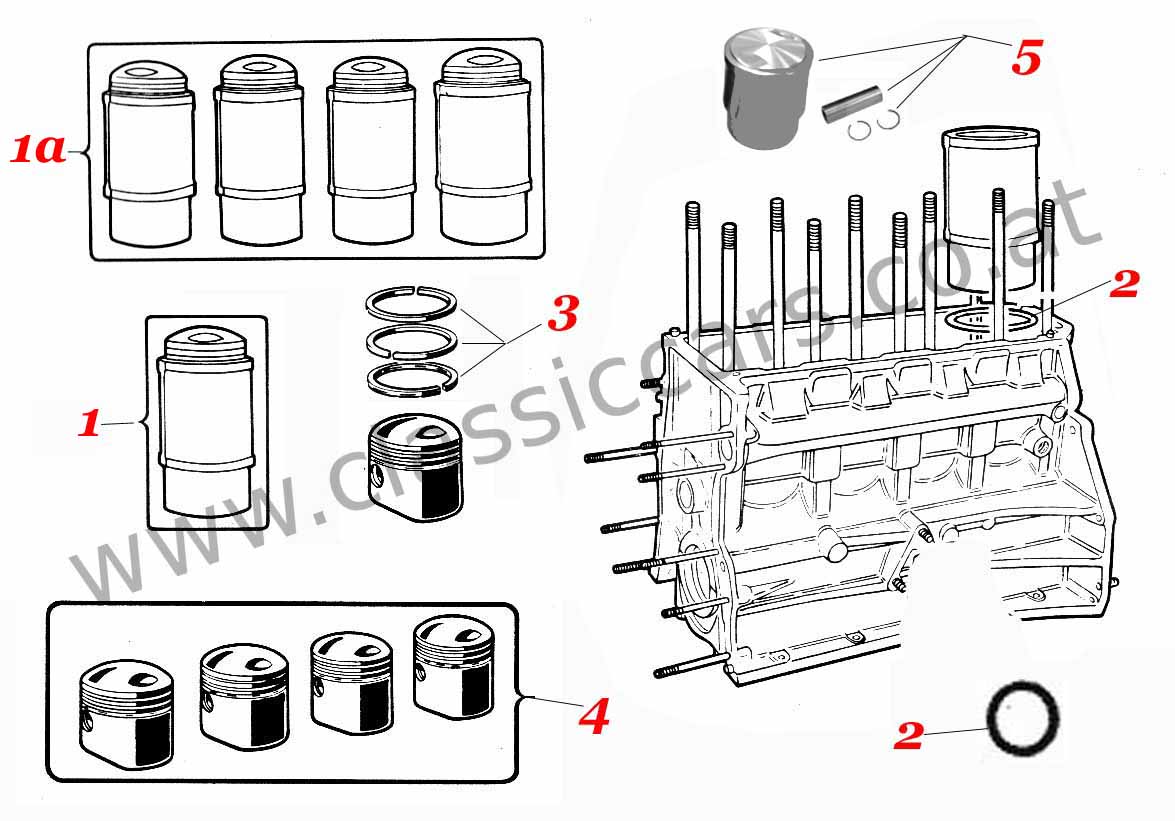 1a

5

2

3

1

www.classiccars.co.at

4

2